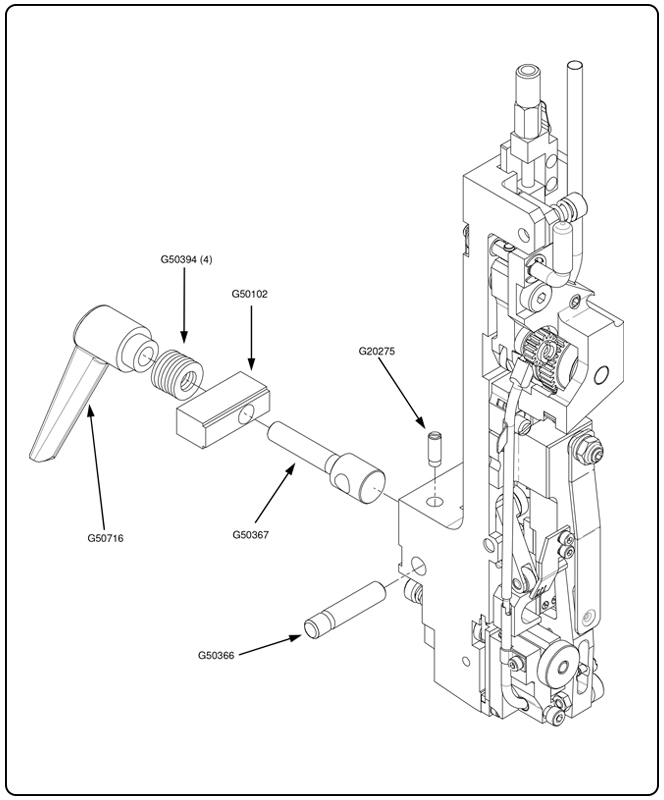 G50394 (4)

G50102

G20275

G50716

G50367

G50366